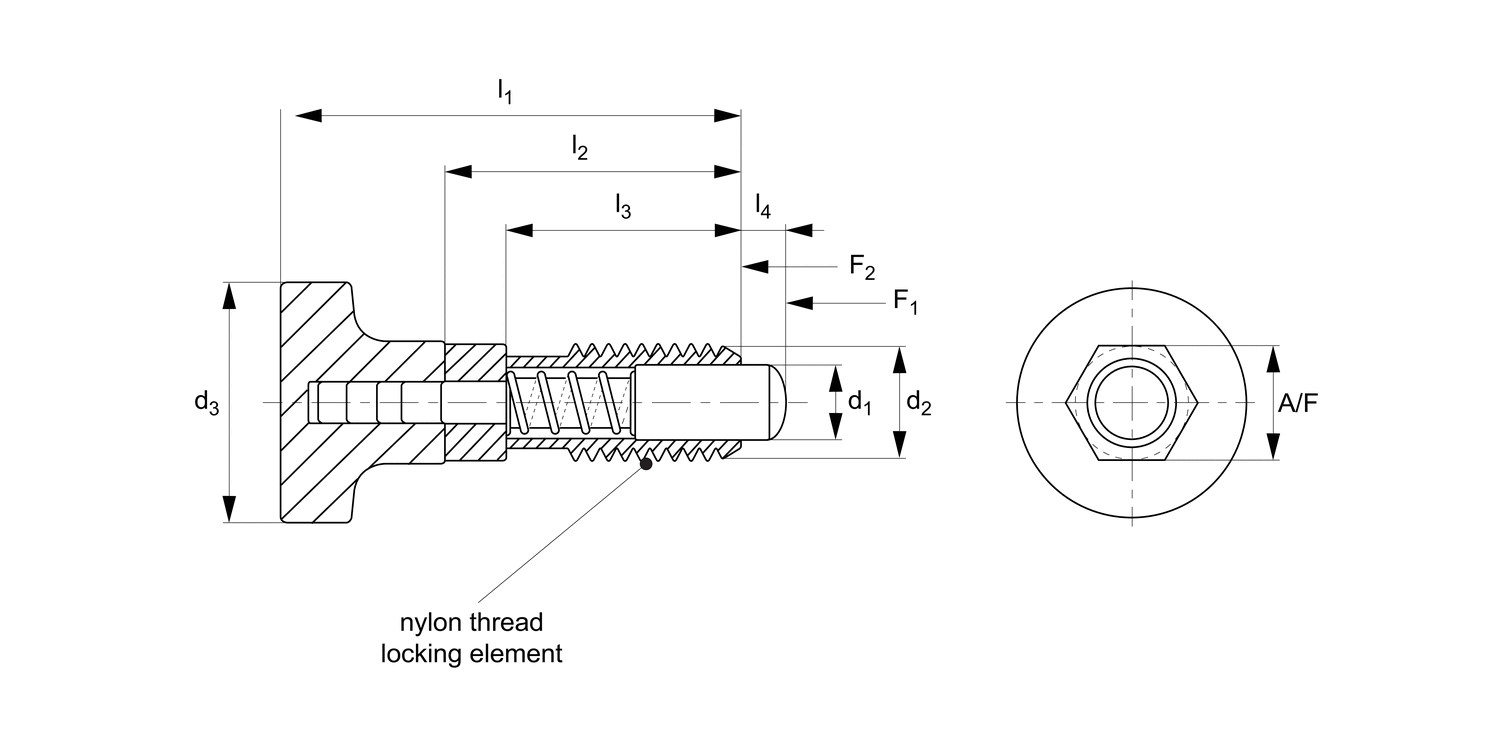 $l_1$

$l_2$

$l_3$

$l_4$

$F_2$

$F_1$

$d_3$

$d_1$

$d_2$

A/F

nylon thread locking element