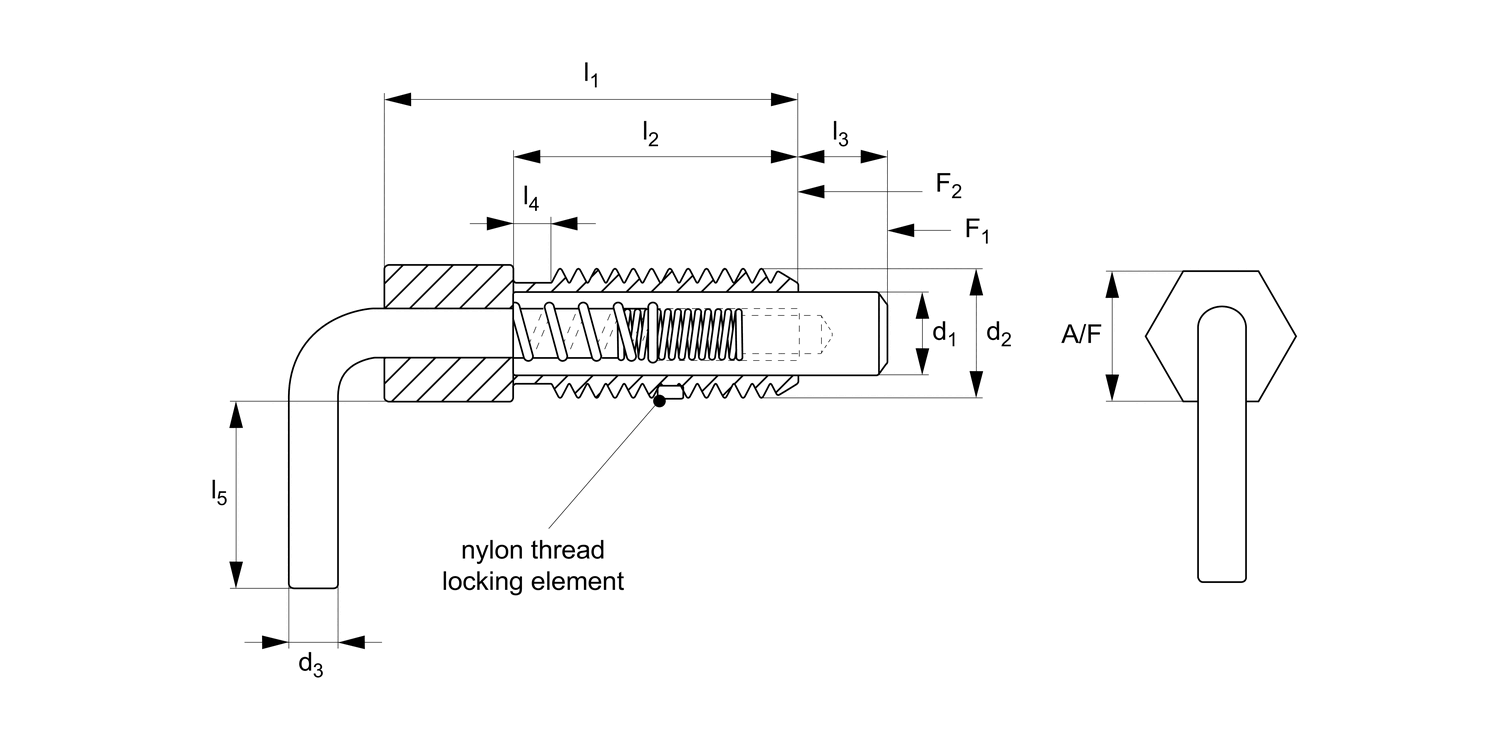 $l_1$
$l_2$
$l_3$
$F_2$
$l_4$
$F_1$
$d_1$
$d_2$
A/F
$l_5$
nylon thread locking element
$d_3$